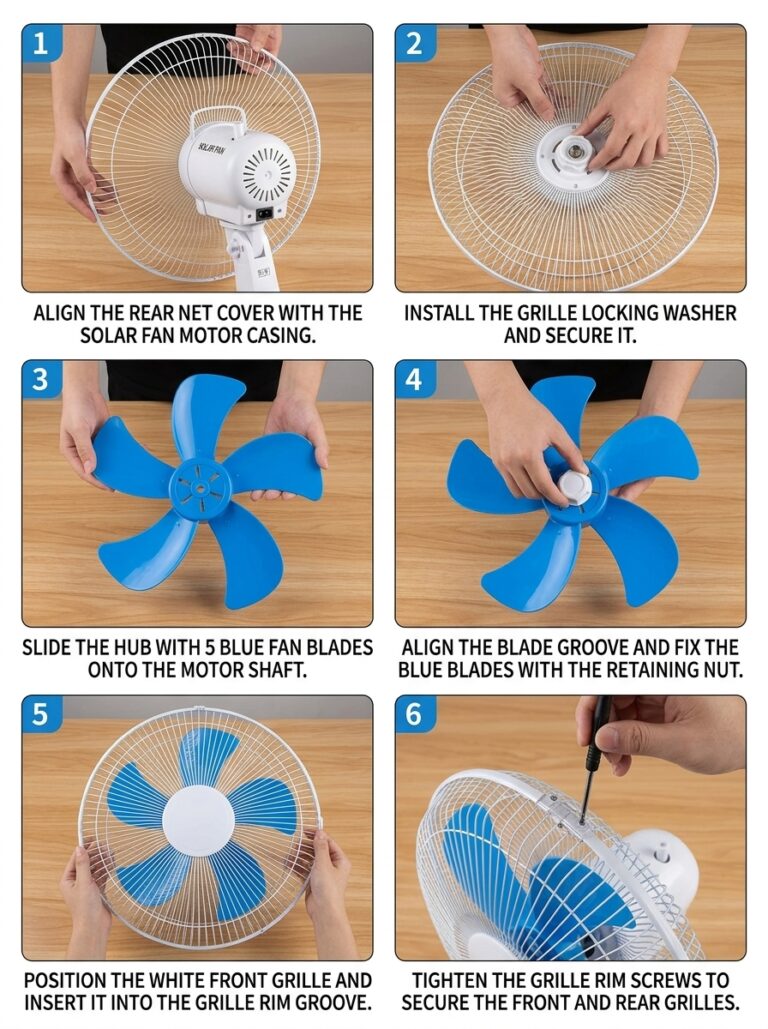 1

SOLAR FAN

ALIGN THE REAR NET COVER WITH THE SOLAR FAN MOTOR CASING.

2

INSTALL THE GRILLE LOCKING WASHER AND SECURE IT.

3

SLIDE THE HUB WITH 5 BLUE FAN BLADES ONTO THE MOTOR SHAFT.

4

ALIGN THE BLADE GROOVE AND FIX THE BLUE BLADES WITH THE RETAINING NUT.

5

POSITION THE WHITE FRONT GRILLE AND INSERT IT INTO THE GRILLE RIM GROOVE.

6

TIGHTEN THE GRILLE RIM SCREWS TO SECURE THE FRONT AND REAR GRILLES.